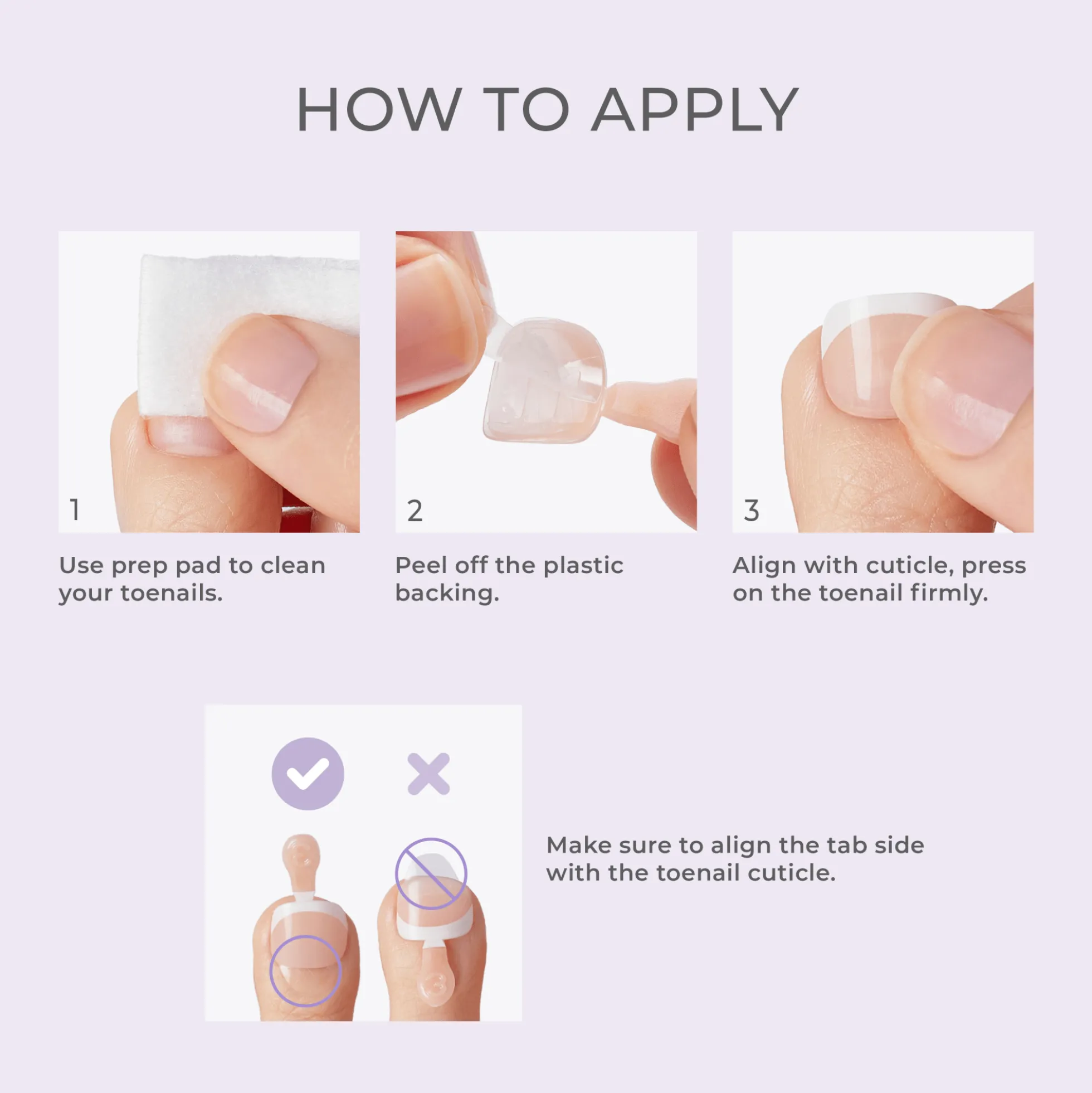 HOW TO APPLY

1

Use prep pad to clean your toenails.

2

Peel off the plastic backing.

3

Align with cuticle, press on the toenail firmly.

Make sure to align the tab side with the toenail cuticle.