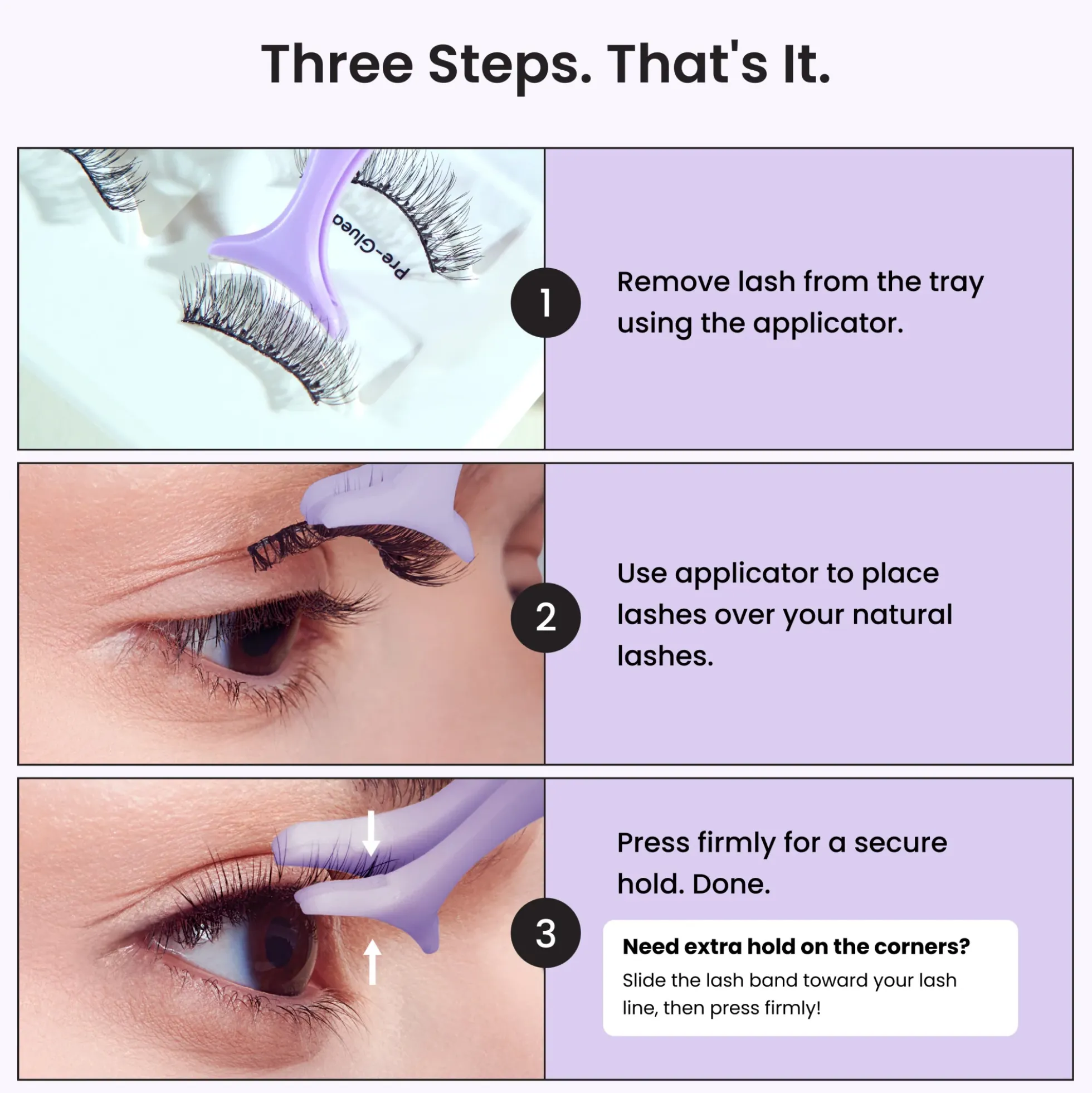 Three Steps. That's It.

Pre-Glued

1

Remove lash from the tray using the applicator.

2

Use applicator to place lashes over your natural lashes.

3

Press firmly for a secure hold. Done.

Need extra hold on the corners?

Slide the lash band toward your lash line, then press firmly!