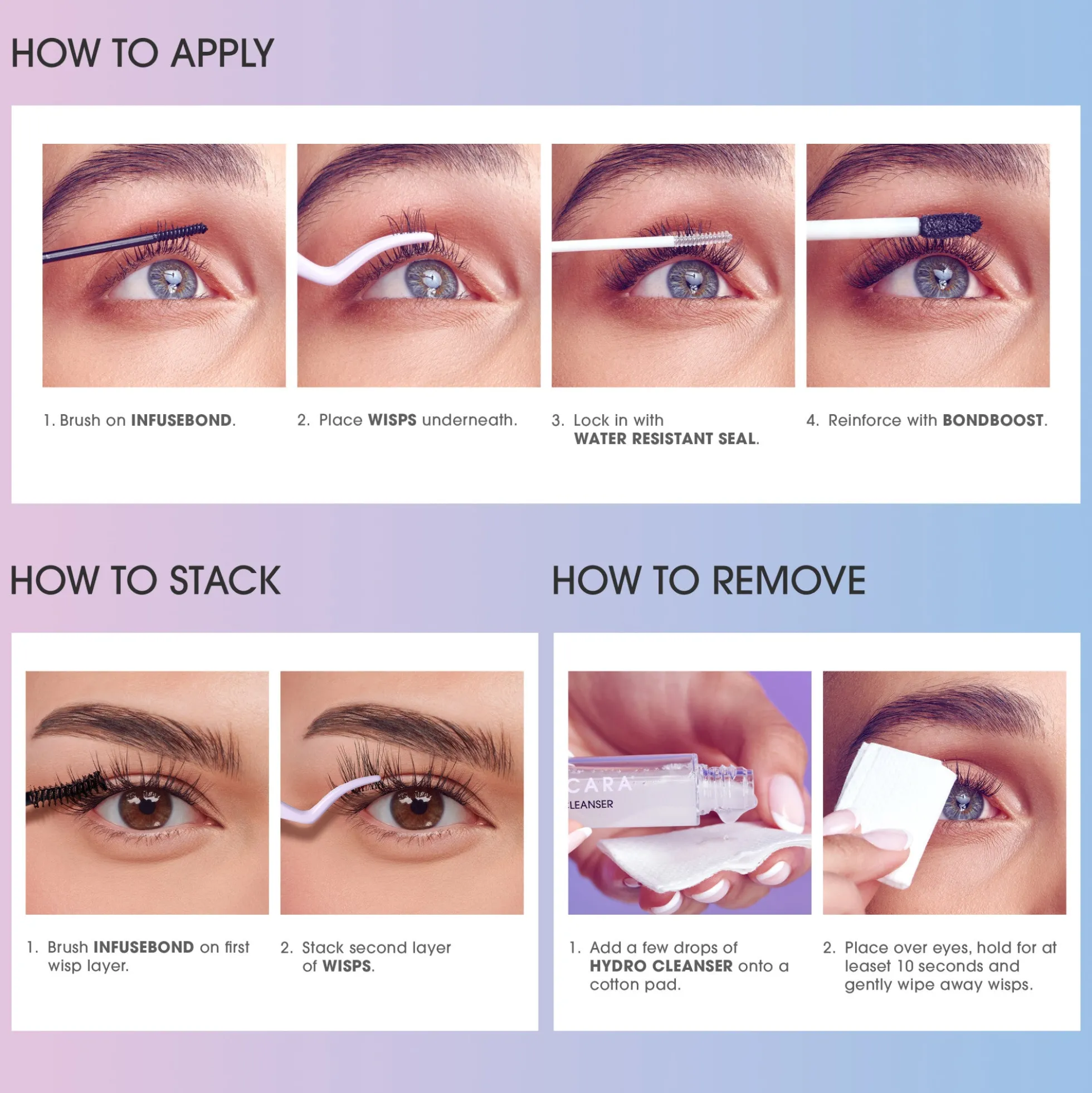 HOW TO APPLY

1. Brush on INFUSEBOND.

2. Place WISPS underneath.

3. Lock in with WATER RESISTANT SEAL.

4. Reinforce with BONDBOOST.

HOW TO STACK

1. Brush INFUSEBOND on first wisp layer.

2. Stack second layer of WISPS.

HOW TO REMOVE

CARA
LEANSER

1. Add a few drops of HYDRO CLEANSER onto a cotton pad.

2. Place over eyes, hold for at leaset 10 seconds and gently wipe away wisps.