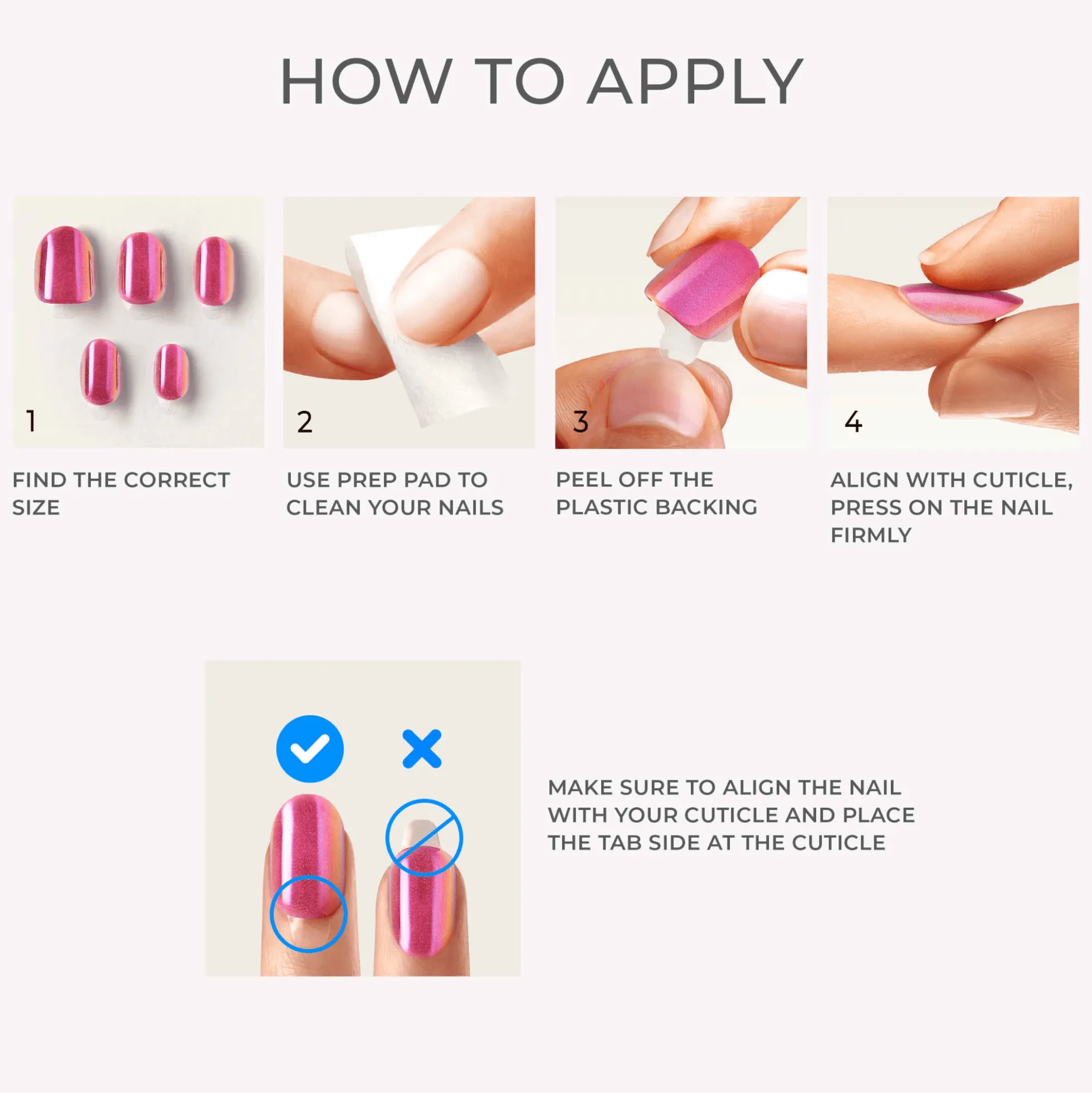 HOW TO APPLY

1

FIND THE CORRECT SIZE

2

USE PREP PAD TO CLEAN YOUR NAILS

3

PEEL OFF THE PLASTIC BACKING

4

ALIGN WITH CUTICLE, PRESS ON THE NAIL FIRMLY

MAKE SURE TO ALIGN THE NAIL WITH YOUR CUTICLE AND PLACE THE TAB SIDE AT THE CUTICLE