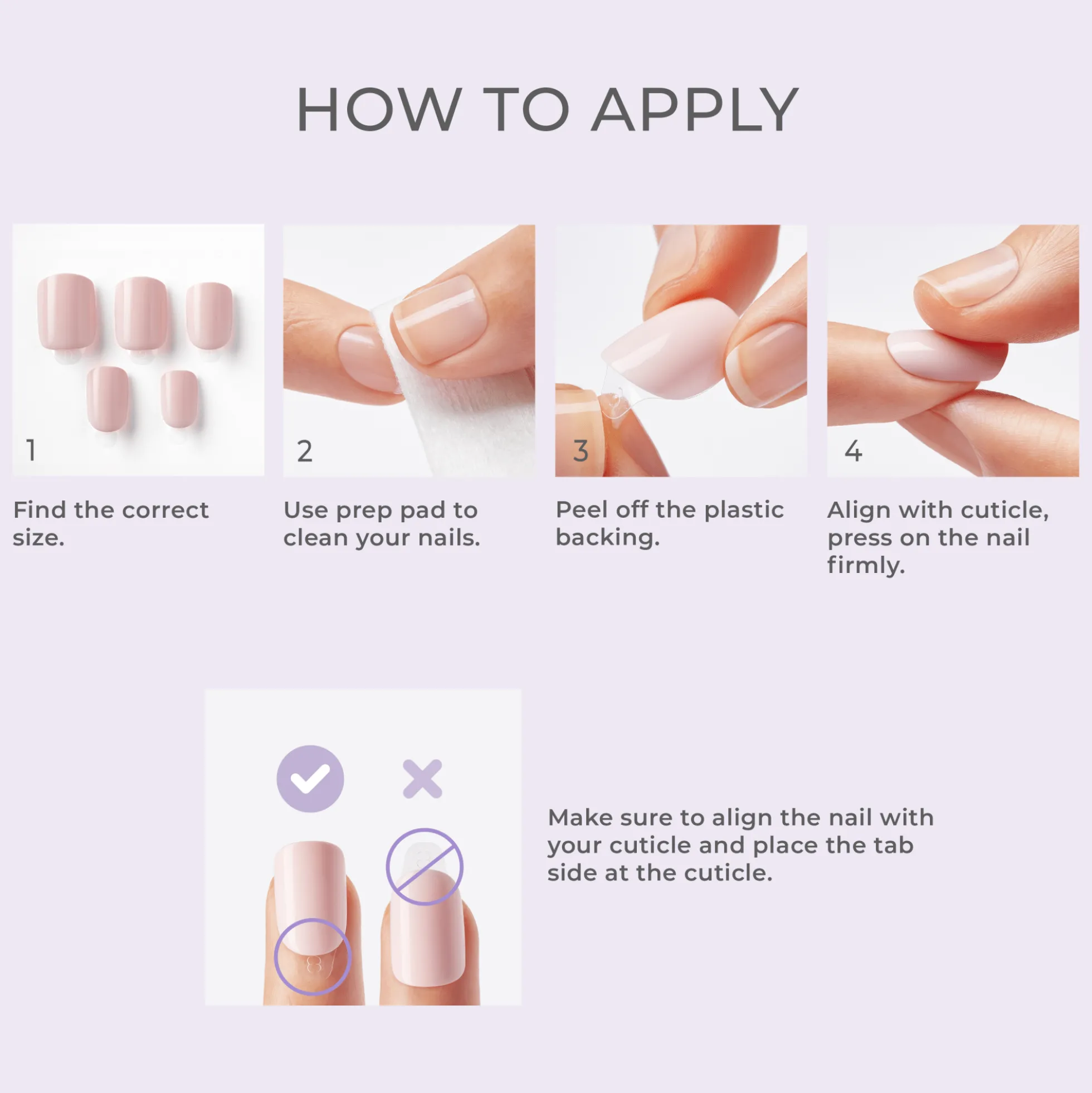 HOW TO APPLY

1

Find the correct size.

2

Use prep pad to clean your nails.

3

Peel off the plastic backing.

4

Align with cuticle, press on the nail firmly.

Make sure to align the nail with your cuticle and place the tab side at the cuticle.