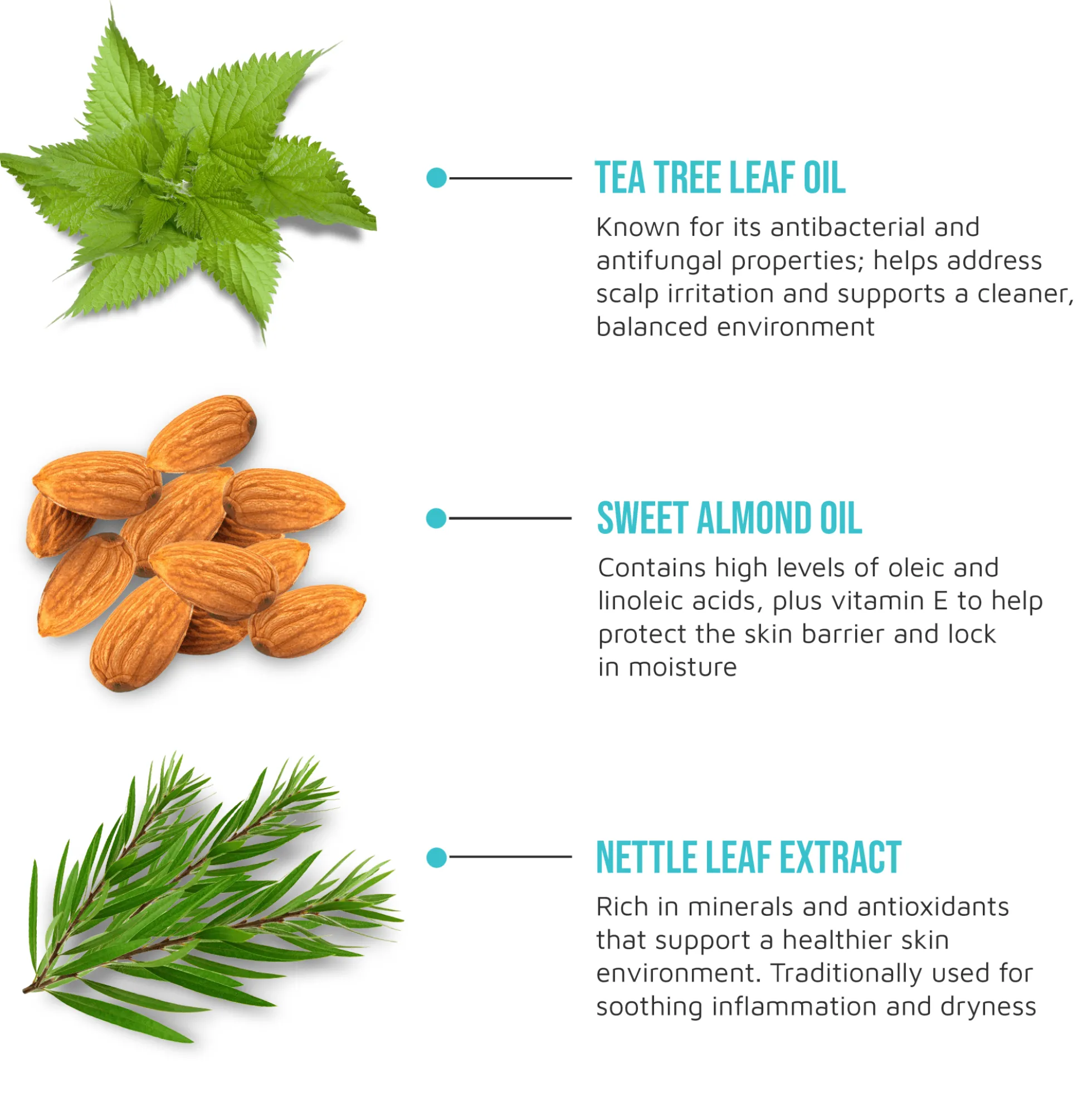 TEA TREE LEAF OIL

Known for its antibacterial and antifungal properties; helps address scalp irritation and supports a cleaner, balanced environment

SWEET ALMOND OIL

Contains high levels of oleic and linoleic acids, plus vitamin E to help protect the skin barrier and lock in moisture

NETTLE LEAF EXTRACT

Rich in minerals and antioxidants that support a healthier skin environment. Traditionally used for soothing inflammation and dryness